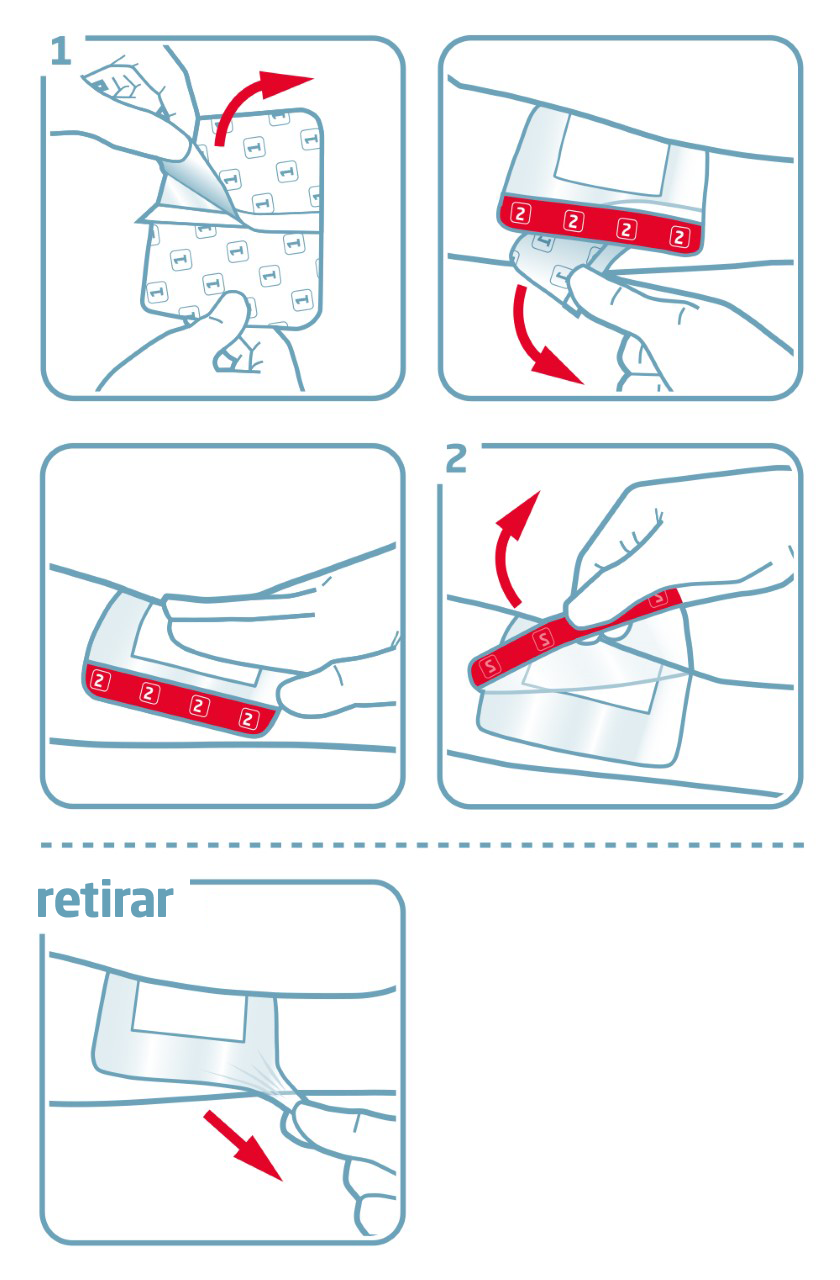 1

2

retirar